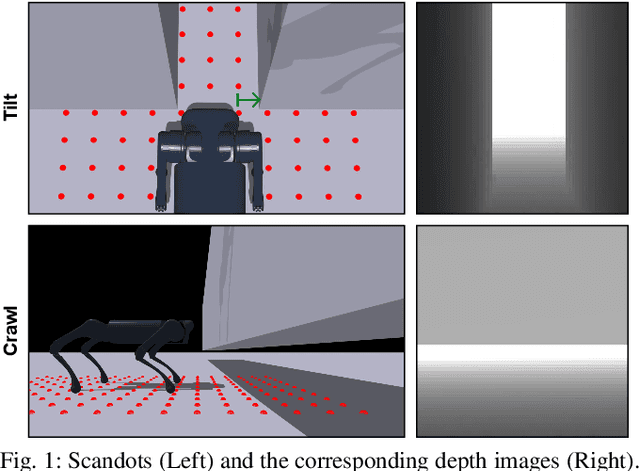 Tilt

Crawl

Fig. 1: Scandots (Left) and the corresponding depth images (Right).