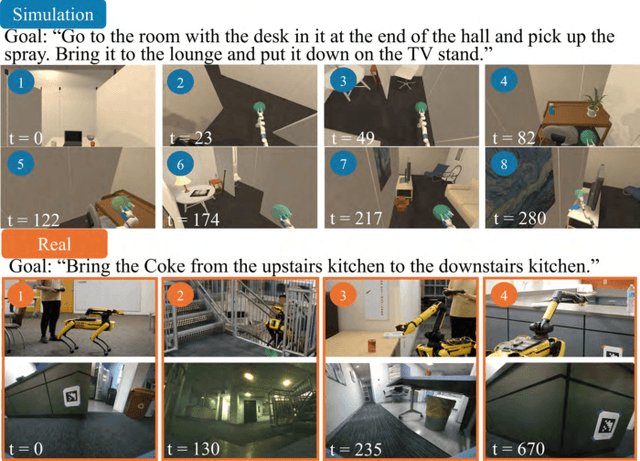 Simulation

Goal: “Go to the room with the desk in it at the end of the hall and pick up the spray. Bring it to the lounge and put it down on the TV stand.”

1 t = 0
2 t = 23
3 t = 49
4 t = 82
5 t = 122
6 t = 174
7 t = 217
8 t = 280

Real

Goal: “Bring the Coke from the upstairs kitchen to the downstairs kitchen.”

1 t = 0
2 t = 130
3 t = 235
4 t = 670