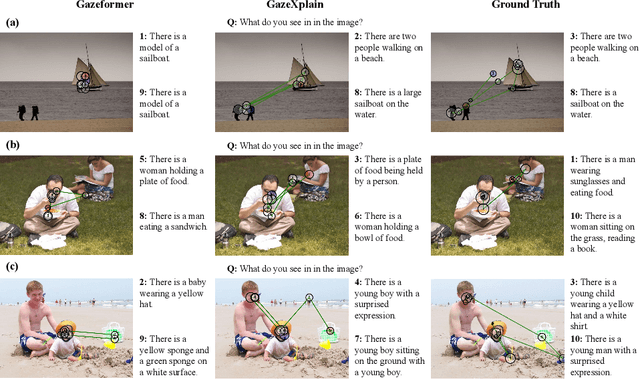 Gazeformer

GazeXplain

Ground Truth

(a)

Q: What do you see in in the image?

1: There is a model of a sailboat.

9: There is a model of a sailboat.

2: There are two people walking on a beach.

8: There is a large sailboat on the water.

3: There are two people walking on a beach.

8: There is a sailboat on the water.

(b)

Q: What do you see in in the image?

5: There is a woman holding a plate of food.

8: There is a man eating a sandwich.

3: There is a plate of food being held by a person.

6: There is a woman holding a bowl of food.

1: There is a man wearing sunglasses and eating food.

10: There is a woman sitting on the grass, reading a book.

(c)

Q: What do you see in in the image?

2: There is a baby wearing a yellow hat.

9: There is a yellow sponge and a green sponge on a white surface.

4: There is a young boy with a surprised expression.

7: There is a young boy sitting on the ground with a young boy.

3: There is a young child wearing a yellow hat and a white shirt.

10: There is a young man with a surprised expression.