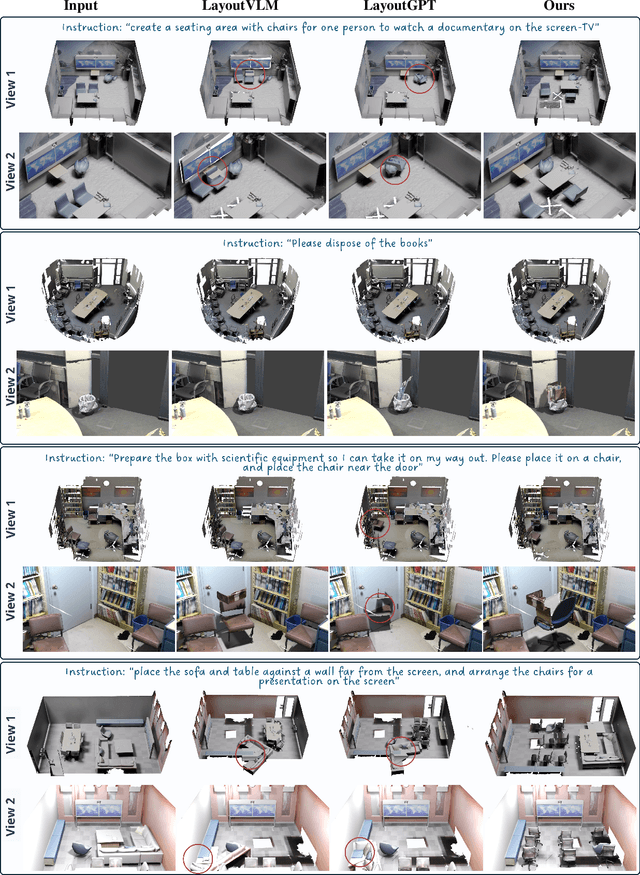 Input LayoutVLM LayoutGPT Ours

Instruction: "create a seating area with chairs for one person to watch a documentary on the screen-TV"

View 1

View 2

Instruction: "Please dispose of the books"

View 1

View 2

Instruction: "Prepare the box with scientific equipment so I can take it on my way out. Please place it on a chair, and place the chair near the door"

View 1

View 2

Instruction: "place the sofa and table against a wall far from the screen, and arrange the chairs for a presentation on the screen"

View 1

View 2