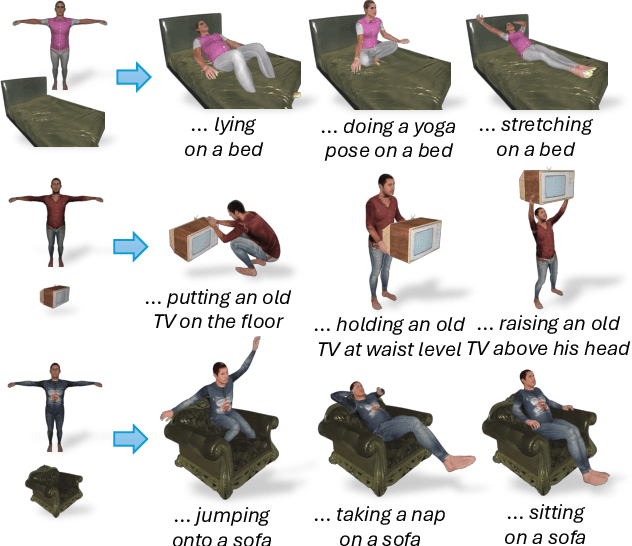 ... lying on a bed

... doing a yoga pose on a bed

... stretching on a bed

... putting an old TV on the floor

... holding an old TV at waist level

... raising an old TV above his head

... jumping onto a sofa

... taking a nap on a sofa

... sitting on a sofa