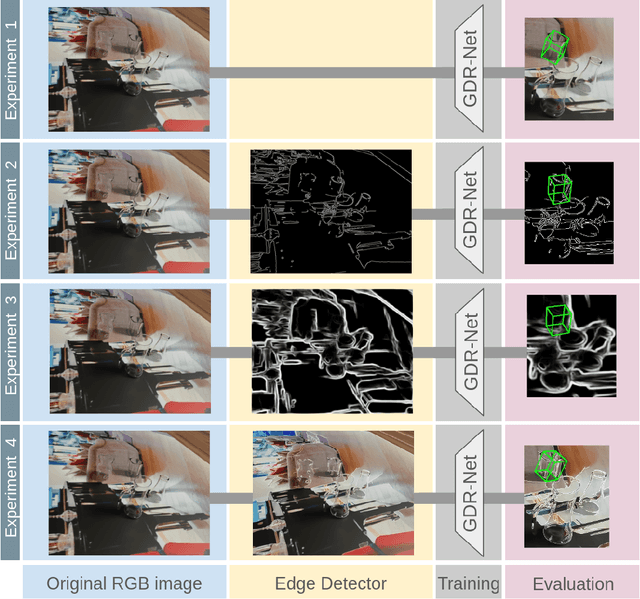 Experiment 1
GDR-Net
Experiment 2
GDR-Net
Experiment 3
GDR-Net
Experiment 4
GDR-Net
Original RGB image
Edge Detector
Training
Evaluation