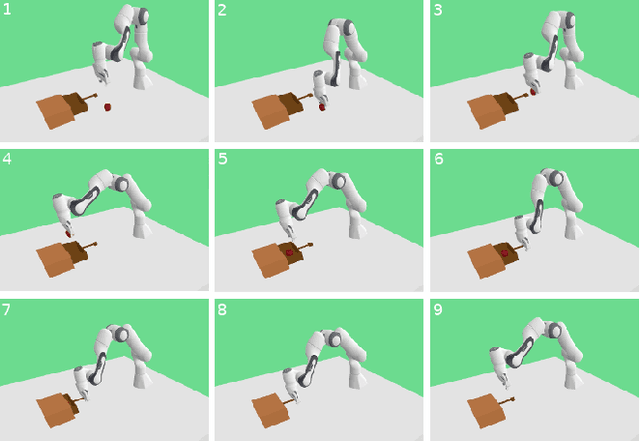 1

2

3

4

5

6

7

8

9