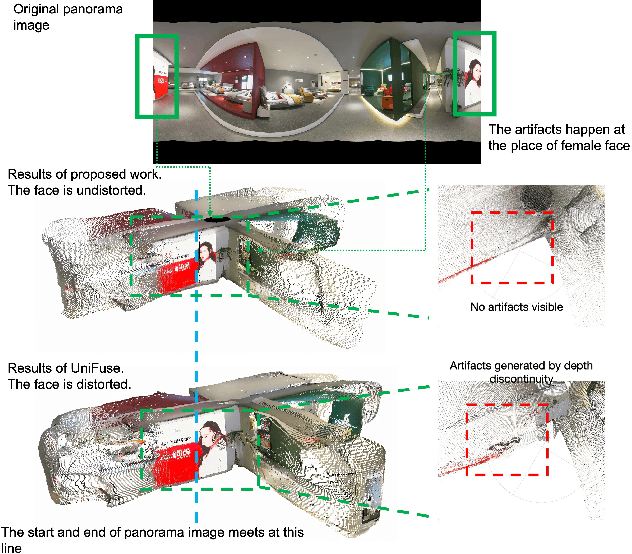 Original panorama image

The artifacts happen at the place of female face

Results of proposed work. The face is undistorted.

No artifacts visible

Results of UniFuse. The face is distorted.

Artifacts generated by depth discontinuity

The start and end of panorama image meets at this line