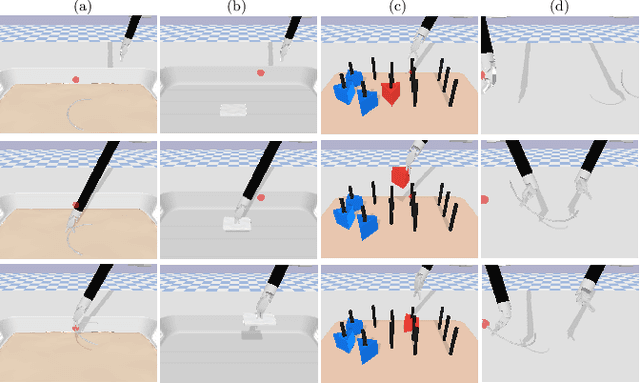 (a) (b) (c) (d)