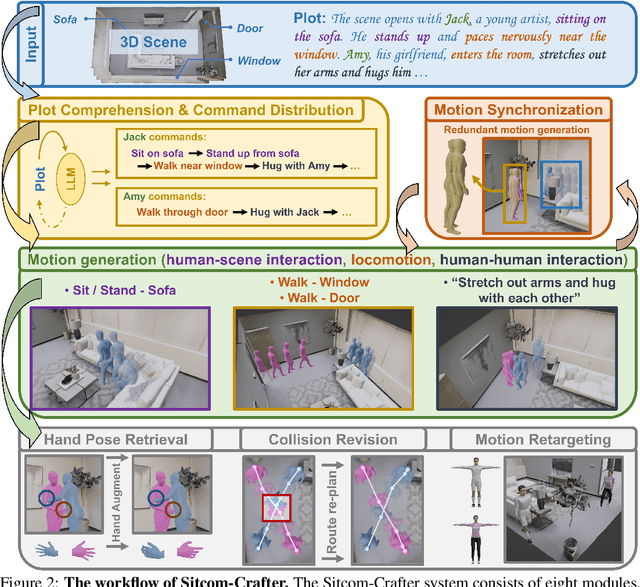 Input

Sofa

3D Scene

Door

Window

Plot: The scene opens with Jack, a young artist, sitting on the sofa. He stands up and paces nervously near the window. Amy, his girlfriend, enters the room, stretches out her arms and hugs him ...

Plot Comprehension & Command Distribution

Plot

LLM

Jack commands:
Sit on sofa → Stand up from sofa → Walk near window → Hug with Amy → ...

Amy commands:
Walk through door → Hug with Jack → ...

Motion Synchronization

Redundant motion generation

Motion generation (human-scene interaction, locomotion, human-human interaction)

• Sit / Stand - Sofa

• Walk - Window
• Walk - Door

• "Stretch out arms and hug with each other"

Hand Pose Retrieval

Hand Augment

Collision Revision

Route re-plan

Motion Retargeting

Figure 2: **The workflow of Sitcom-Crafter.** The Sitcom-Crafter system consists of eight modules.