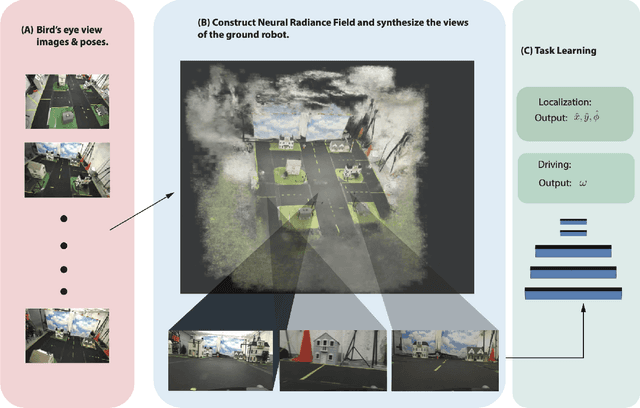 (A) Bird's eye view images & poses.

(B) Construct Neural Radiance Field and synthesize the views of the ground robot.

(C) Task Learning

Localization:
Output: $\hat{x}, \hat{y}, \hat{\phi}$

Driving:
Output: $\omega$