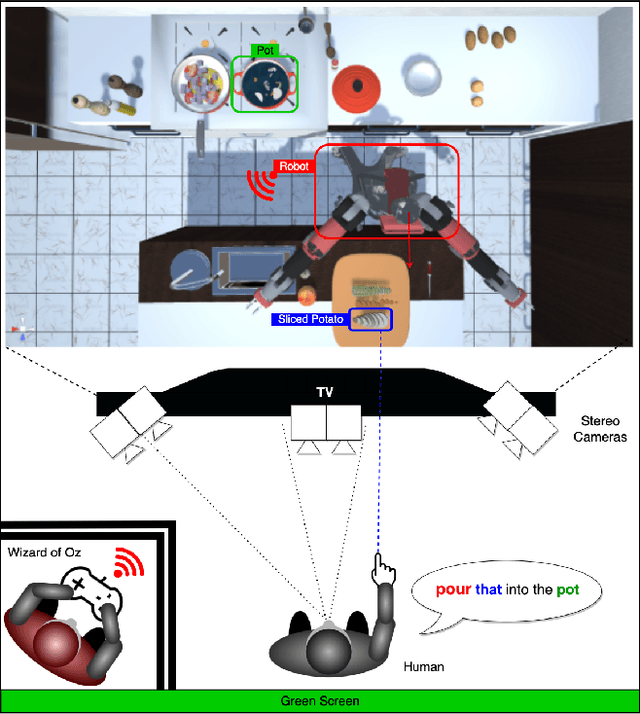 Pot

Robot

Sliced Potato

TV

Stereo Cameras

Wizard of Oz

pour that into the pot

Human

Green Screen