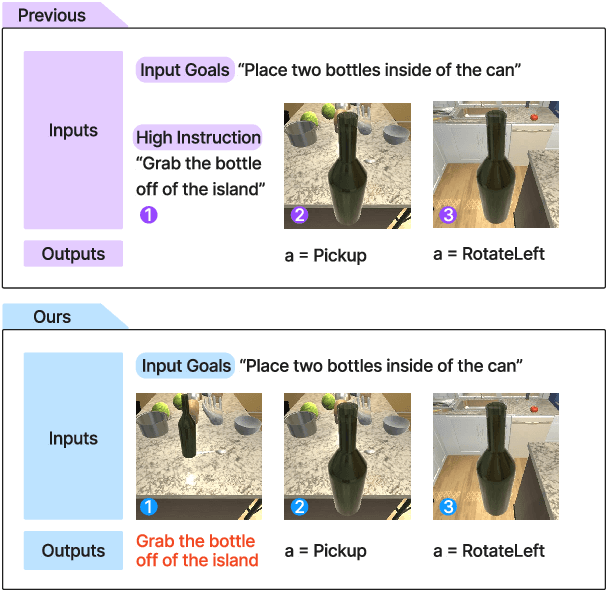 Previous

Inputs

Input Goals "Place two bottles inside of the can"

High Instruction
"Grab the bottle off of the island"
1

2

3

Outputs

a = Pickup

a = RotateLeft

Ours

Inputs

Input Goals "Place two bottles inside of the can"

1

2

3

Outputs

Grab the bottle off of the island

a = Pickup

a = RotateLeft