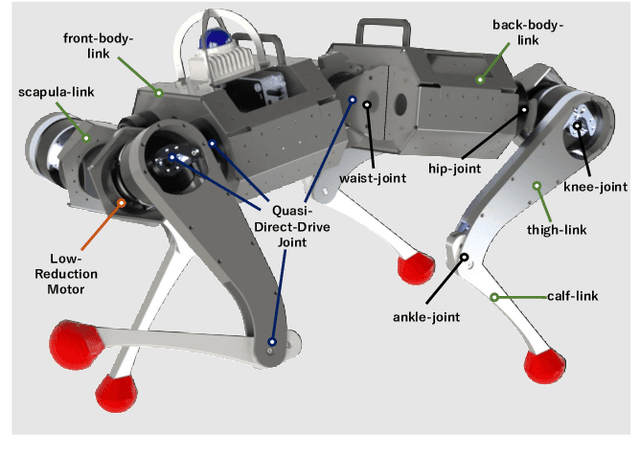 front-body-link

back-body-link

scapula-link

waist-joint

hip-joint

knee-joint

Quasi-Direct-Drive Joint

thigh-link

Low-Reduction Motor

calf-link

ankle-joint