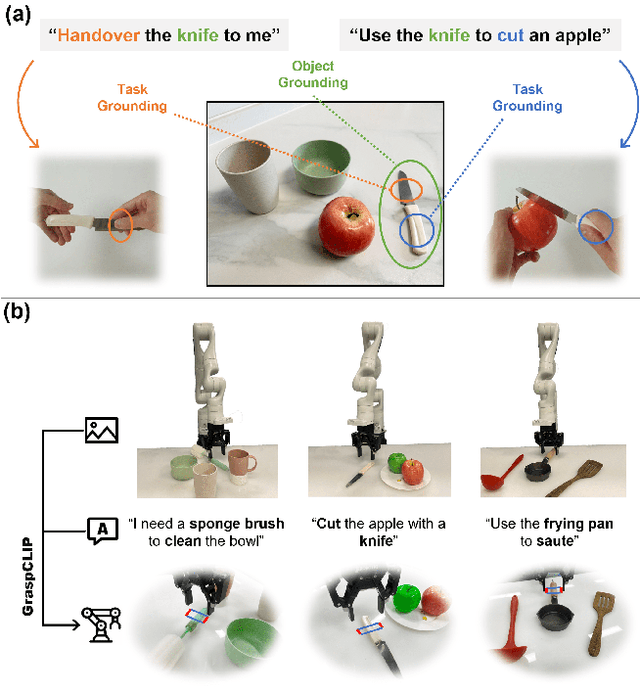 (a)

“Handover the knife to me”

“Use the knife to cut an apple”

Task Grounding

Object Grounding

Task Grounding

(b)

GraspCLIP

A

"I need a sponge brush to clean the bowl"

“Cut the apple with a knife”

“Use the frying pan to saute”