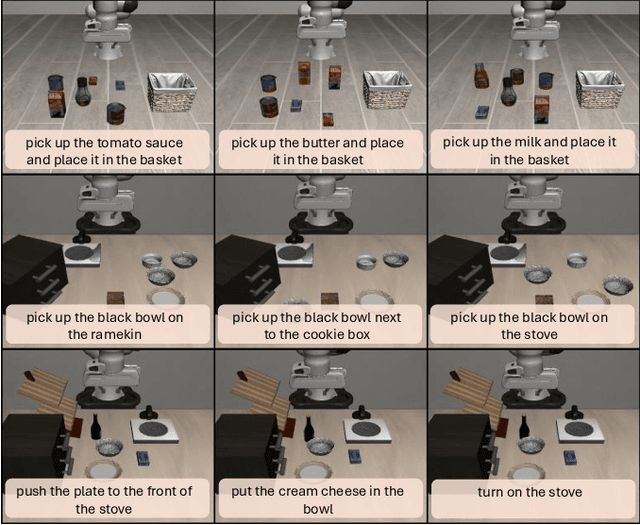 pick up the tomato sauce and place it in the basket

pick up the butter and place it in the basket

pick up the milk and place it in the basket

pick up the black bowl on the ramekin

pick up the black bowl next to the cookie box

pick up the black bowl on the stove

push the plate to the front of the stove

put the cream cheese in the bowl

turn on the stove