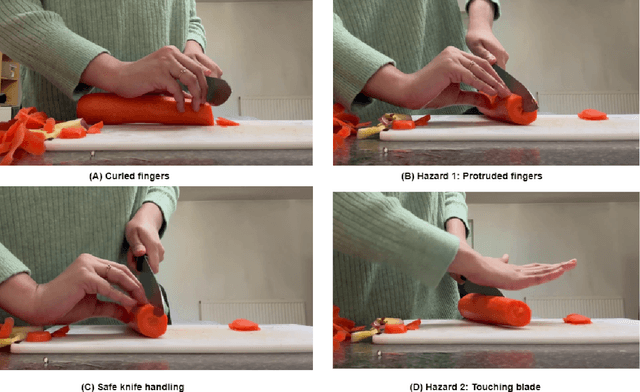 (A) Curled fingers

(B) Hazard 1: Protruded fingers

(C) Safe knife handling

(D) Hazard 2: Touching blade