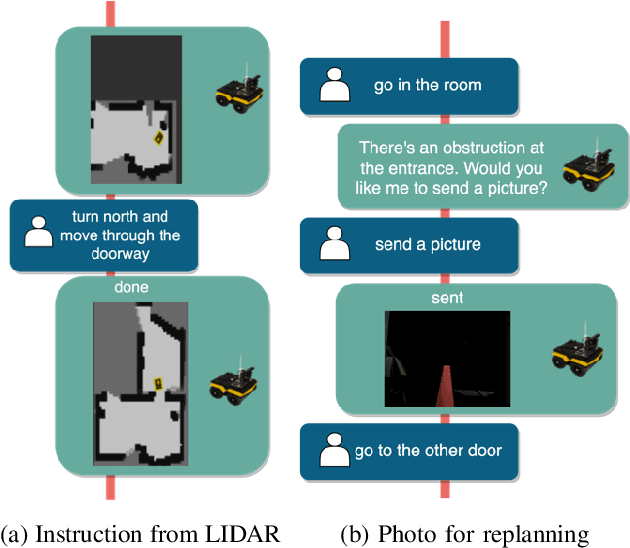 turn north and move through the doorway

done

(a) Instruction from LIDAR

go in the room

There's an obstruction at the entrance. Would you like me to send a picture?

send a picture

sent

go to the other door

(b) Photo for replanning