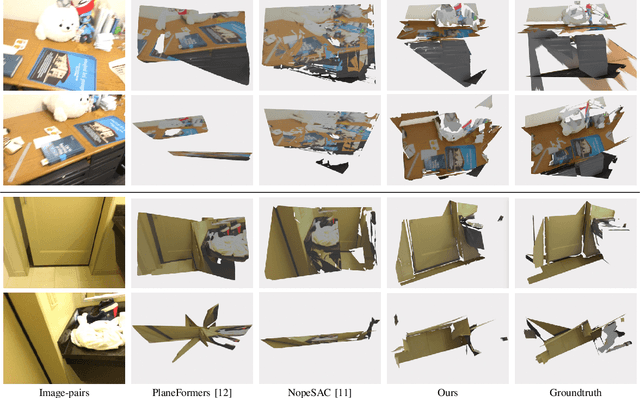 Image-pairs
PlaneFormers [12]
NopeSAC [11]
Ours
Groundtruth