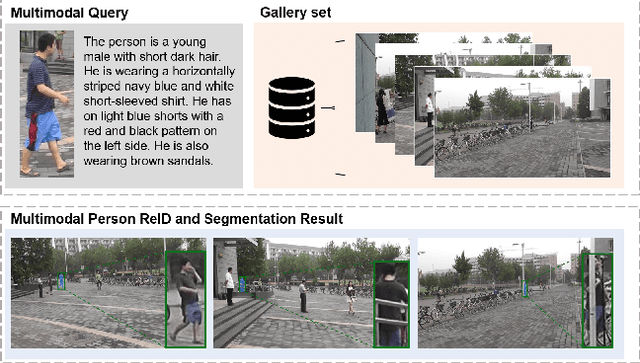 Multimodal Query

The person is a young male with short dark hair. He is wearing a horizontally striped navy blue and white short-sleeved shirt. He has on light blue shorts with a red and black pattern on the left side. He is also wearing brown sandals.

Gallery set

Multimodal Person ReID and Segmentation Result