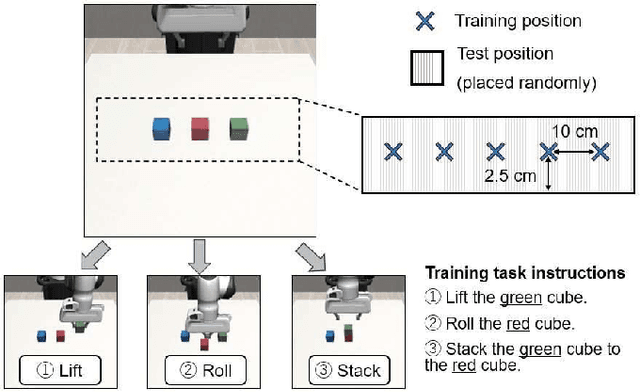 Training position

Test position (placed randomly)

10 cm

2.5 cm

① Lift

② Roll

③ Stack

Training task instructions

① Lift the green cube.

② Roll the red cube.

③ Stack the green cube to the red cube.