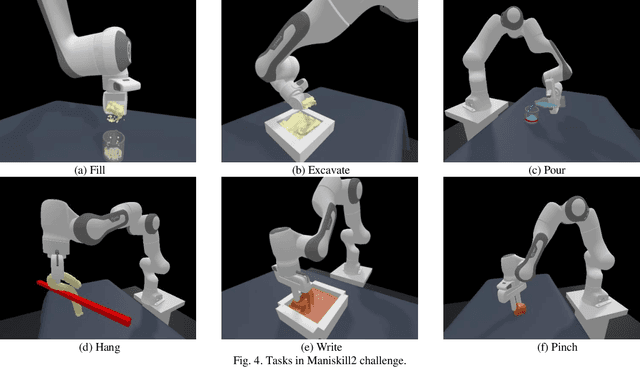 (a) Fill

(b) Excavate

(c) Pour

(d) Hang

(e) Write

(f) Pinch

Fig. 4. Tasks in Maniskill2 challenge.