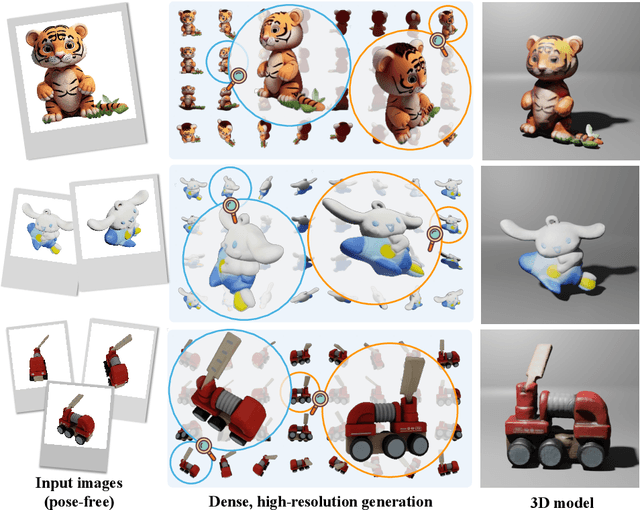 Input images
(pose-free)

Dense, high-resolution generation

3D model