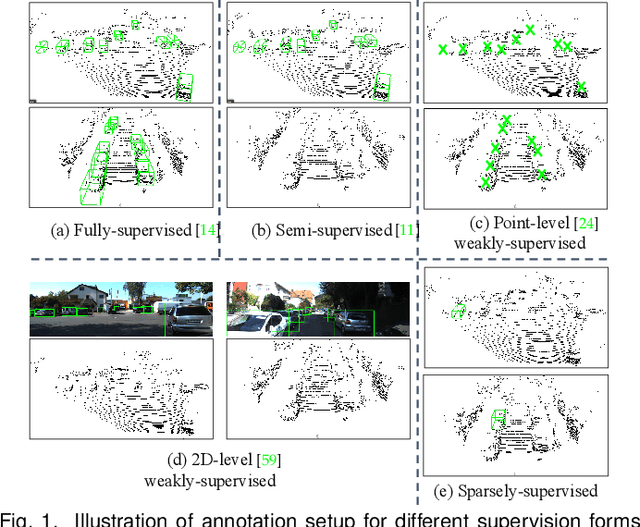 (a) Fully-supervised [14]

(b) Semi-supervised [11]

(c) Point-level [24] weakly-supervised

(d) 2D-level [59] weakly-supervised

(e) Sparsely-supervised

Fig. 1. Illustration of annotation setup for different supervision forms