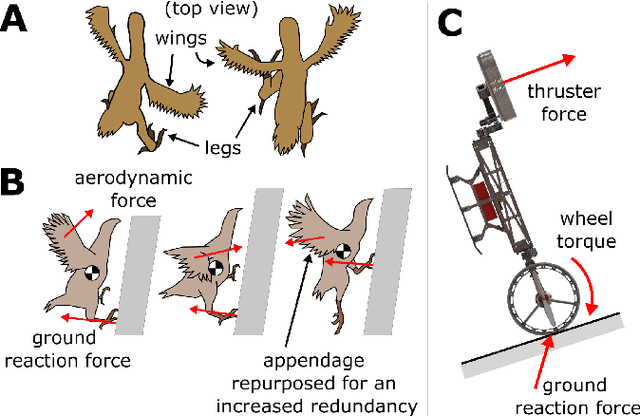 A

(top view)

wings

legs

B

aerodynamic force

ground reaction force

appendage repurposed for an increased redundancy

C

thruster force

wheel torque

ground reaction force