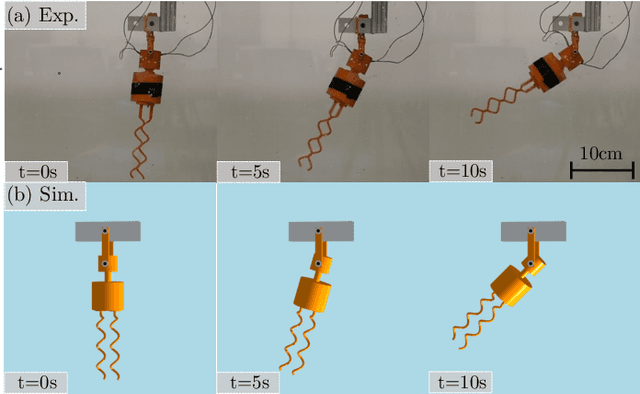 (a) Exp.

t=0s

t=5s

t=10s

10cm

(b) Sim.

t=0s

t=5s

t=10s