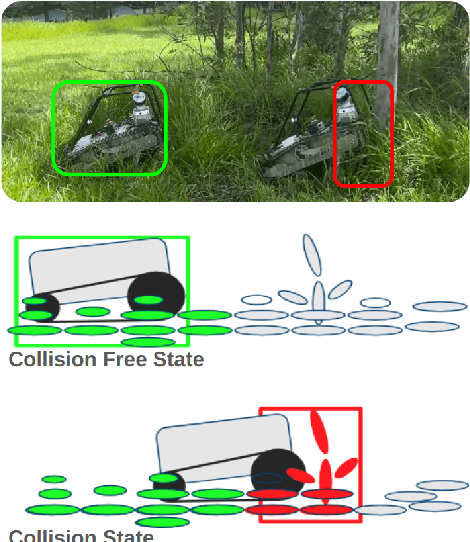 Collision Free State

Collision State