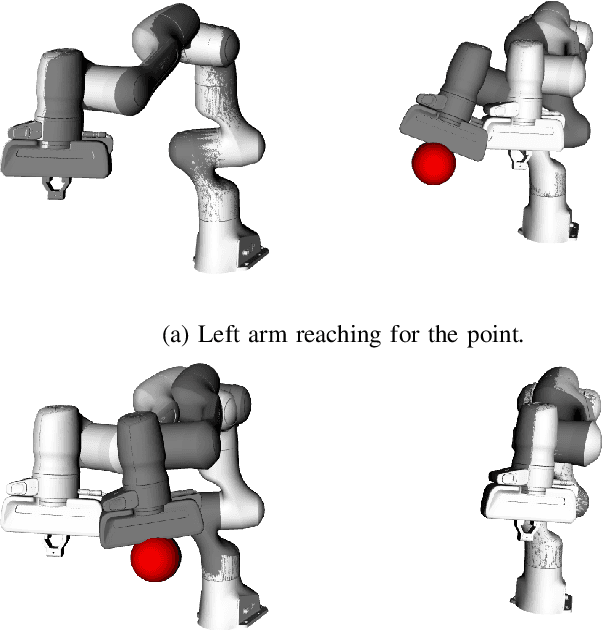 (a) Left arm reaching for the point.