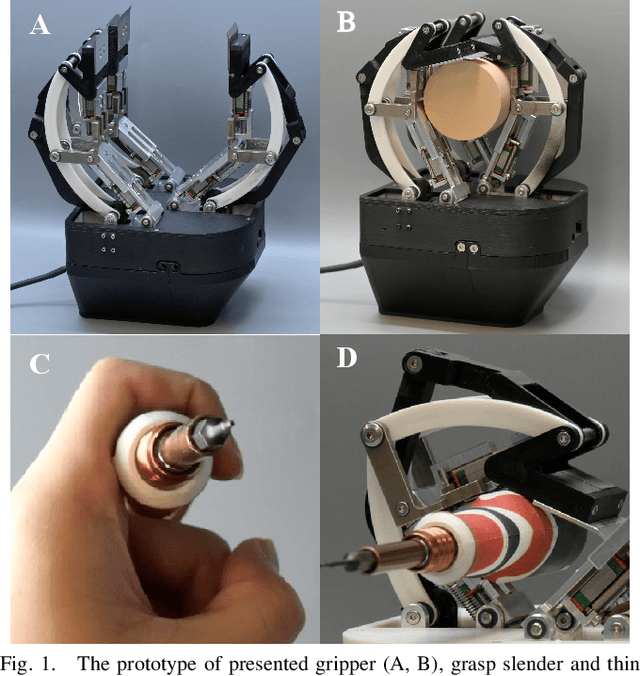 A

B

C

D

Fig. 1. The prototype of presented gripper (A, B), grasp slender and thin