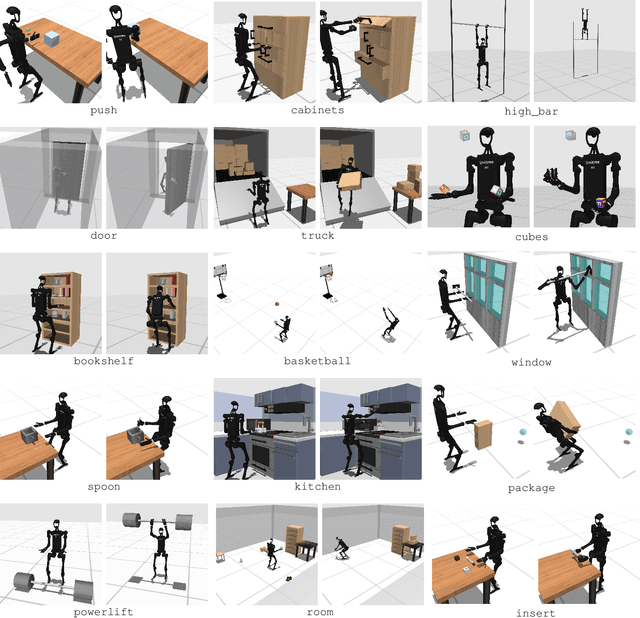 push

cabinets

high_bar

door

truck

cubes

bookshelf

basketball

window

spoon

kitchen

package

powerlift

room

insert