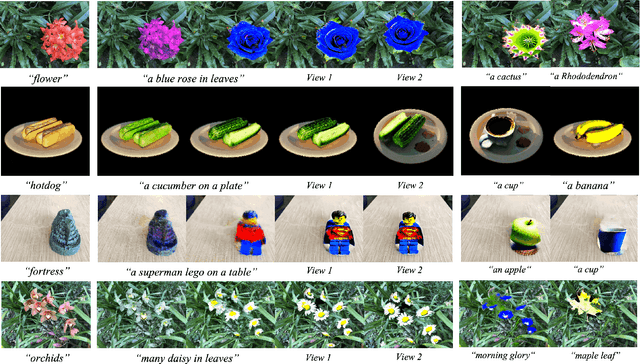 "flower"

"a blue rose in leaves"

View 1

View 2

"a cactus"

"a Rhododendron"

"hotdog"

"a cucumber on a plate"

View 1

View 2

"a cup"

"a banana"

"fortress"

"a superman lego on a table"

View 1

View 2

"an apple"

"a cup"

"orchids"

"many daisy in leaves"

View 1

View 2

"morning glory"

"maple leaf"