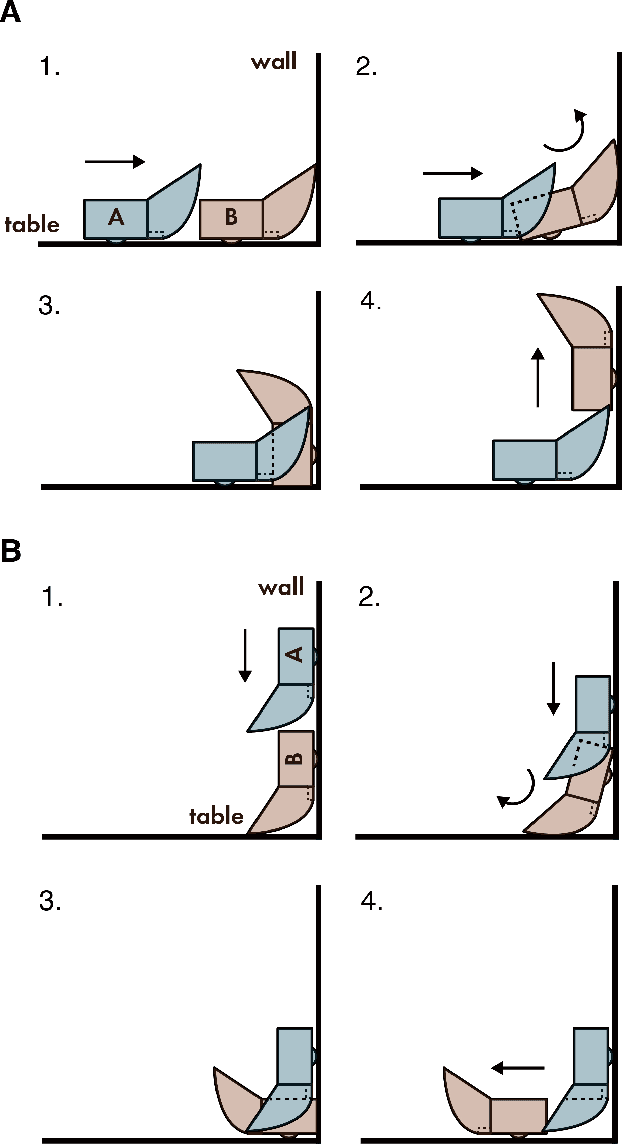 A

1.

wall

table

A

B

2.

3.

4.

B

1.

wall

A

B

table

2.

3.

4.