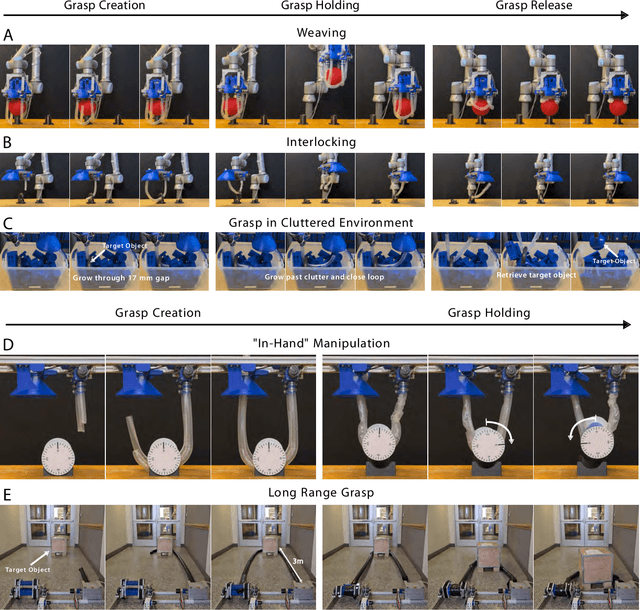 Grasp Creation Grasp Holding Grasp Release

A

Weaving

B

Interlocking

C

Grasp in Cluttered Environment

Target Object

Grow through 17 mm gap

Grow past clutter and close loop

Retrieve target object

Target Object

Grasp Creation Grasp Holding

D

"In-Hand" Manipulation

E

Long Range Grasp

Target Object

3m