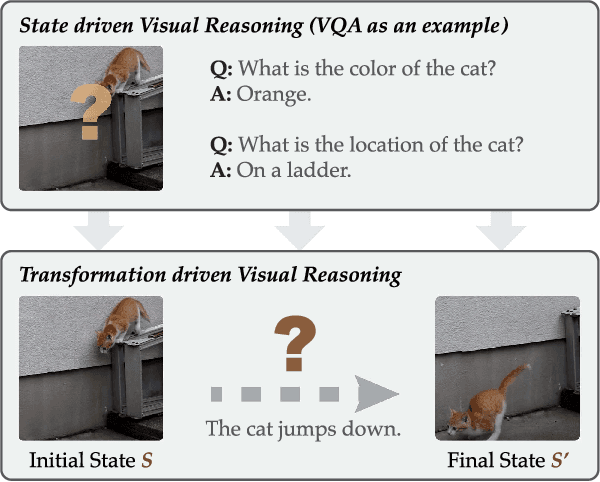 State driven Visual Reasoning (VQA as an example)

?

Q: What is the color of the cat?
A: Orange.

Q: What is the location of the cat?
A: On a ladder.

Transformation driven Visual Reasoning

?

The cat jumps down.

Initial State $S$

Final State $S'$