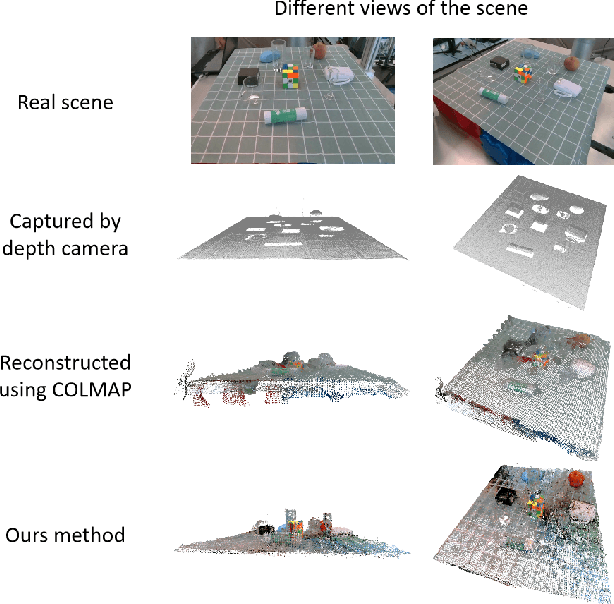 Different views of the scene

Real scene

Captured by depth camera

Reconstructed using COLMAP

Ours method