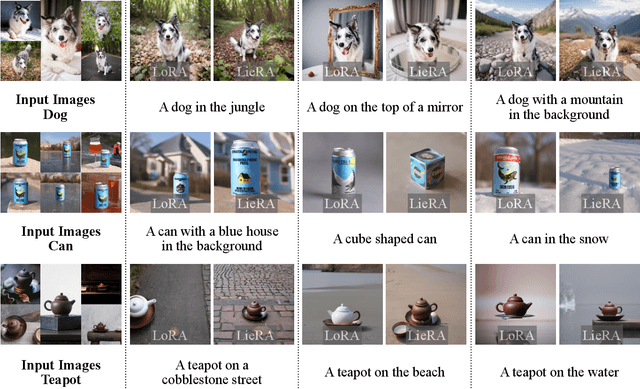 LoRA LieRA LoRA LieRA LoRA LieRA

Input Images
Dog

A dog in the jungle

A dog on the top of a mirror

A dog with a mountain in the background

LoRA LieRA LoRA LieRA LoRA LieRA

Input Images
Can

A can with a blue house in the background

A cube shaped can

A can in the snow

LoRA LieRA LoRA LieRA LoRA LieRA

Input Images
Teapot

A teapot on a cobblestone street

A teapot on the beach

A teapot on the water