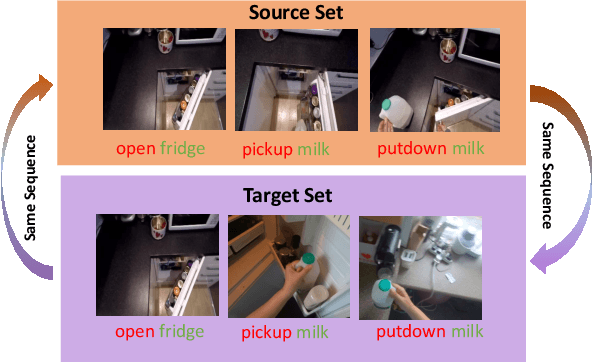 Source Set

open fridge

pickup milk

putdown milk

Same Sequence

Same Sequence

Target Set

open fridge

pickup milk

putdown milk