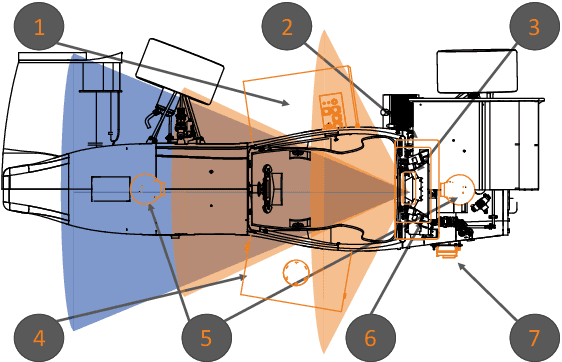 1
2
3
4
5
6
7