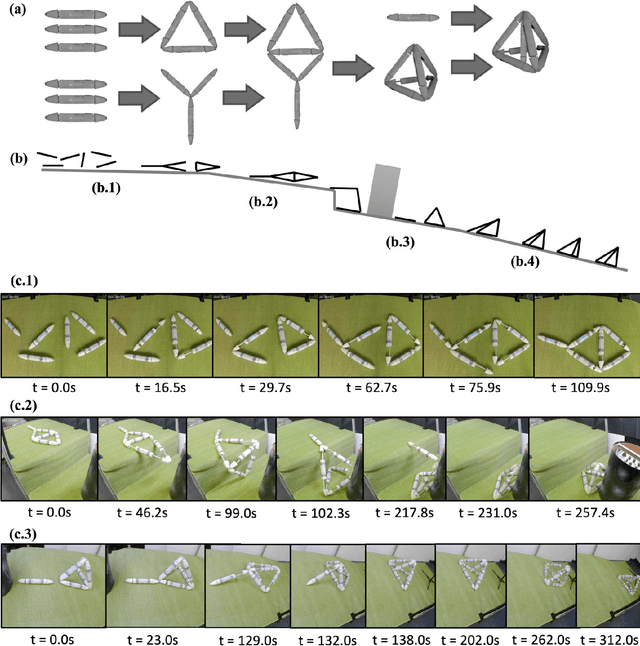 (a)

(b)

(b.1)

(b.2)

(b.3)

(b.4)

(c.1)

t = 0.0s t = 16.5s t = 29.7s t = 62.7s t = 75.9s t = 109.9s

(c.2)

t = 0.0s t = 46.2s t = 99.0s t = 102.3s t = 217.8s t = 231.0s t = 257.4s

(c.3)

t = 0.0s t = 23.0s t = 129.0s t = 132.0s t = 138.0s t = 202.0s t = 262.0s t = 312.0s