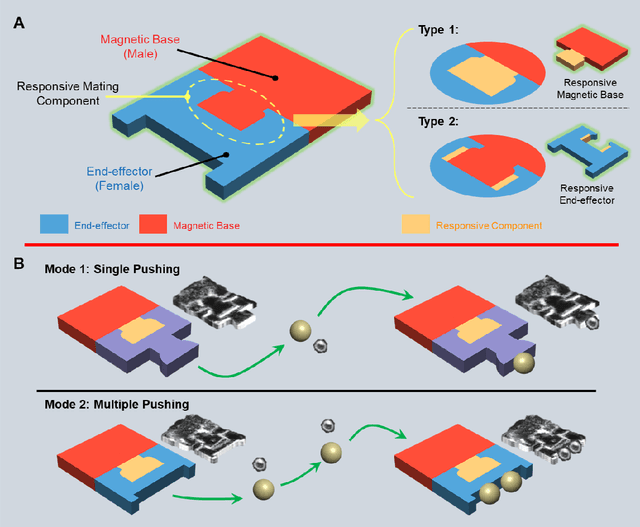 A

Magnetic Base (Male)

Responsive Mating Component

End-effector (Female)

Type 1:

Responsive Magnetic Base

Type 2:

Responsive End-effector

End-effector

Magnetic Base

Responsive Component

B

Mode 1: Single Pushing

Mode 2: Multiple Pushing