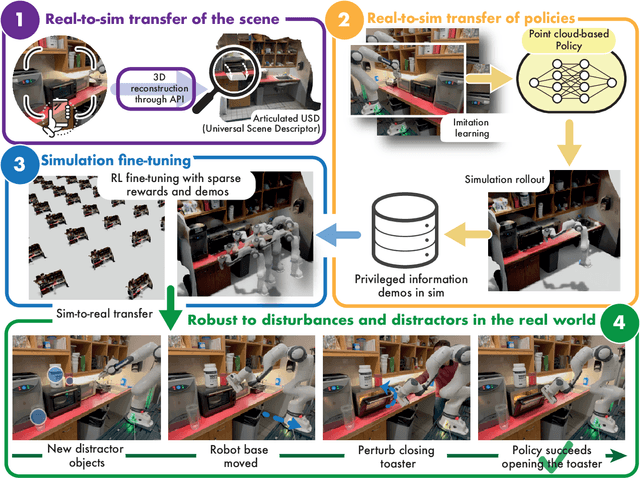 1 Real-to-sim transfer of the scene

3D reconstruction through API

Articulated USD (Universal Scene Descriptor)

2 Real-to-sim transfer of policies

Point cloud-based Policy

Imitation learning

Simulation rollout

Privileged information demos in sim

3 Simulation fine-tuning

RL fine-tuning with sparse rewards and demos

Sim-to-real transfer

Robust to disturbances and distractors in the real world 4

New distractor objects

Robot base moved

Perturb closing toaster

Policy succeeds opening the toaster