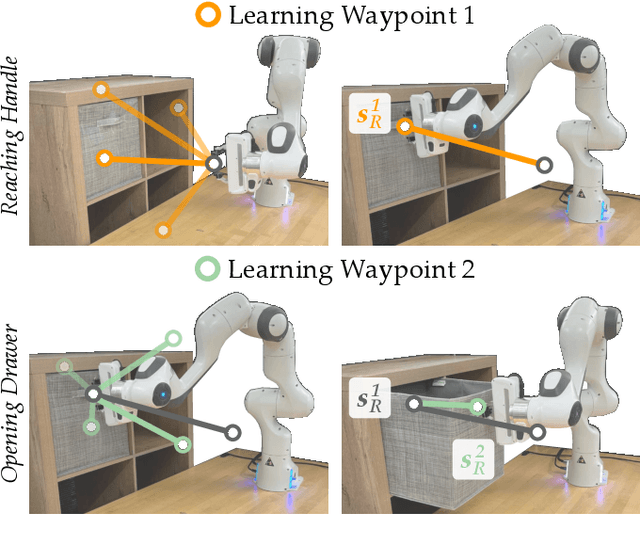 Learning Waypoint 1

Reaching Handle

$s_R^1$

Learning Waypoint 2

Opening Drawer

$s_R^1$

$s_R^2$