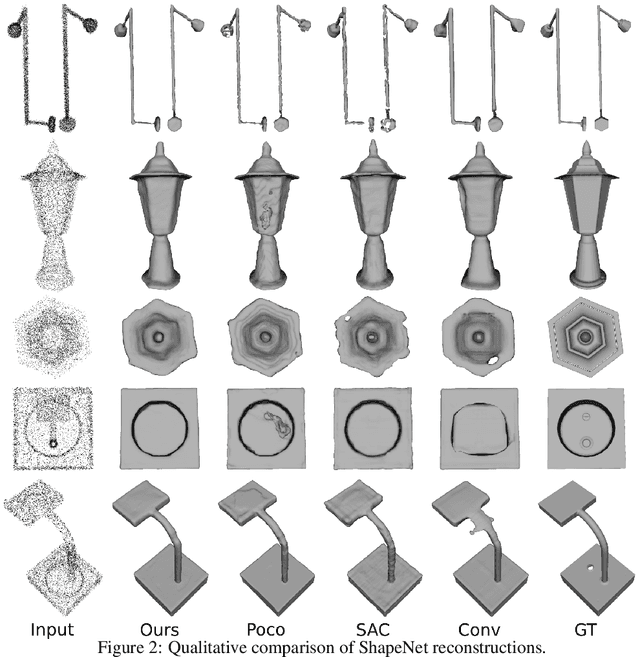 Input Ours Poco SAC Conv GT

Figure 2: Qualitative comparison of ShapeNet reconstructions.