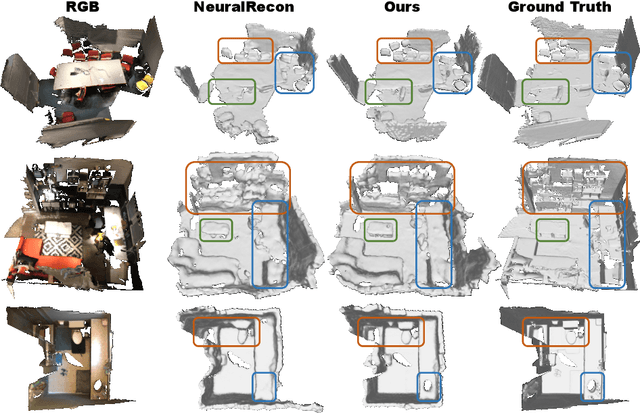 RGB NeuralRecon Ours Ground Truth