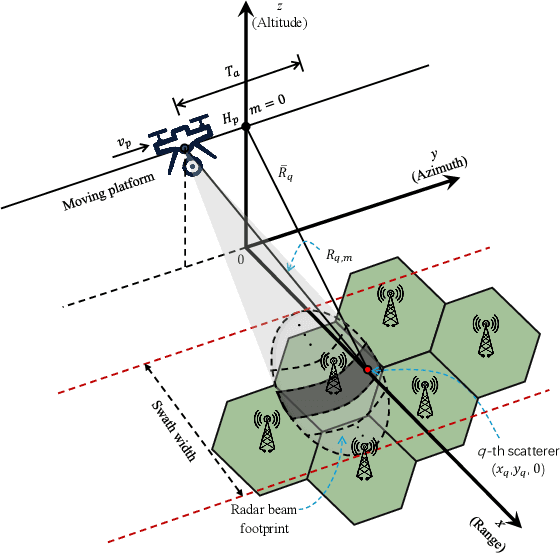 $z$
(Altitude)

$T_a$

$H_p$ $m = 0$

$v_p$

Moving platform

$\bar{R}_q$

$y$
(Azimuth)

0

$R_{q,m}$

Swath width

$q$-th scatterer
$(x_q, y_q, 0)$

Radar beam
footprint

$x$
(Range)