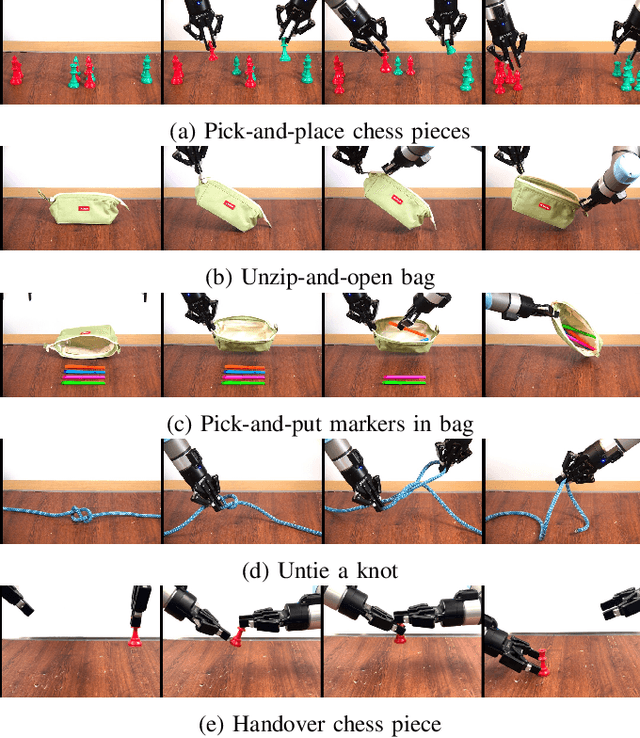 (a) Pick-and-place chess pieces

(b) Unzip-and-open bag

(c) Pick-and-put markers in bag

(d) Untie a knot

(e) Handover chess piece