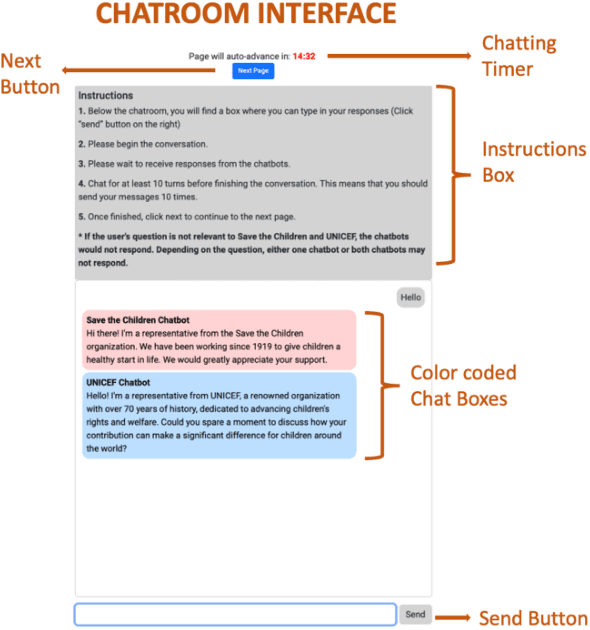 CHATROOM INTERFACE

Next Button

Page will auto-advance in: 14:32

Next Page

Chatting Timer

Instructions

1. Below the chatroom, you will find a box where you can type in your responses (Click "send" button on the right)

2. Please begin the conversation.

3. Please wait to receive responses from the chatbots.

4. Chat for at least 10 turns before finishing the conversation. This means that you should send your messages 10 times.

5. Once finished, click next to continue to the next page.

* If the user's question is not relevant to Save the Children and UNICEF, the chatbots would not respond. Depending on the question, either one chatbot or both chatbots may not respond.

Instructions Box

Hello

Save the Children Chatbot
Hi there! I'm a representative from the Save the Children organization. We have been working since 1919 to give children a healthy start in life. We would greatly appreciate your support.

UNICEF Chatbot
Hello! I'm a representative from UNICEF, a renowned organization with over 70 years of history, dedicated to advancing children's rights and welfare. Could you spare a moment to discuss how your contribution can make a significant difference for children around the world?

Color coded Chat Boxes

Send

Send Button