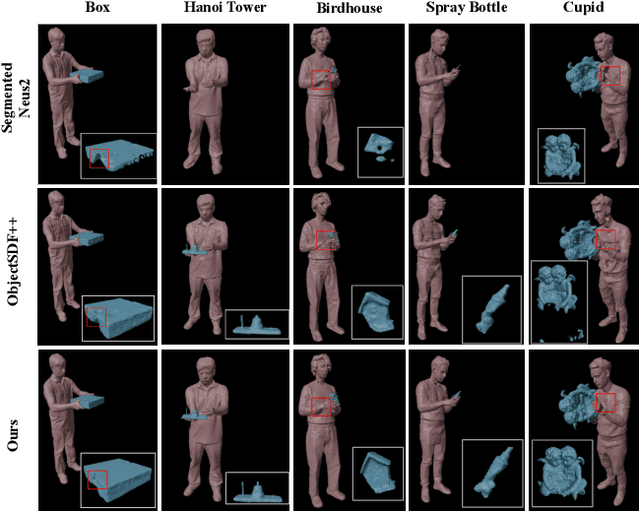 Box Hanoi Tower Birdhouse Spray Bottle Cupid

Segmented Neus2

ObjectSDF++

Ours