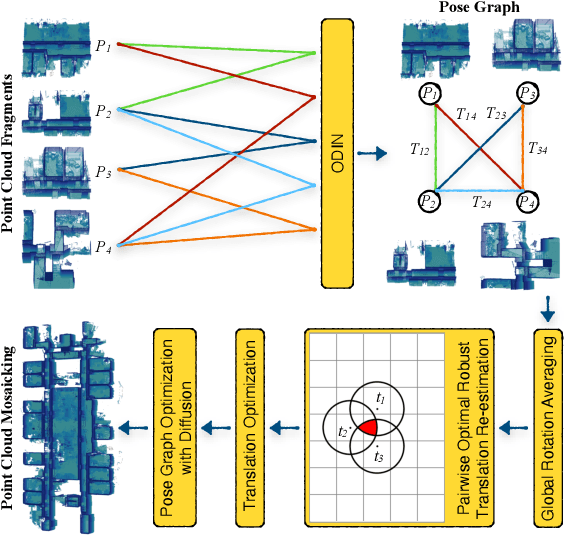 Point Cloud Fragments

$P_1$

$P_2$

$P_3$

$P_4$

ODIN

Pose Graph

$P_1$ $P_3$

$T_{14}$ $T_{23}$

$T_{12}$ $T_{34}$

$P_2$ $T_{24}$ $P_4$

Global Rotation Averaging

Pairwise Optimal Robust Translation Re-estimation

$t_1$

$t_2$

$t_3$

Translation Optimization

Pose Graph Optimization with Diffusion

Point Cloud Mosaicking