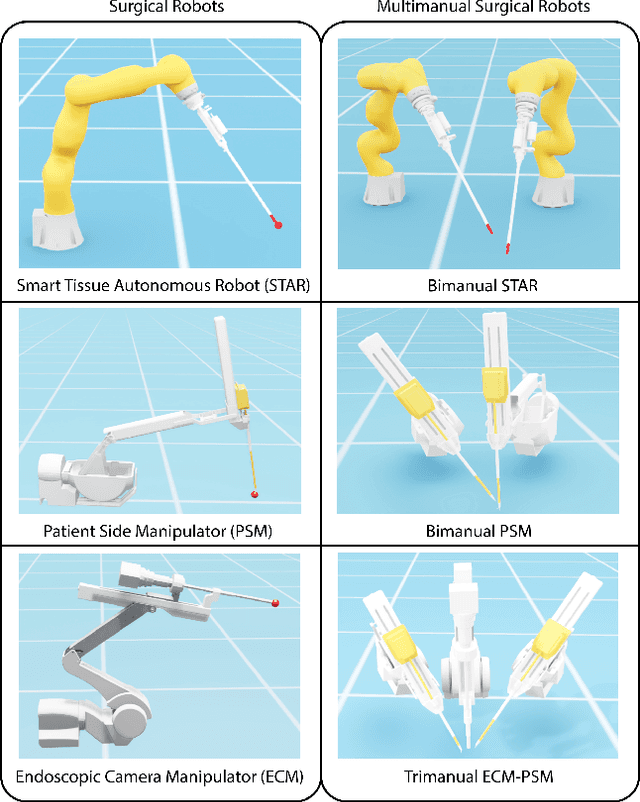 Surgical Robots

Smart Tissue Autonomous Robot (STAR)

Patient Side Manipulator (PSM)

Endoscopic Camera Manipulator (ECM)

Multimanual Surgical Robots

Bimanual STAR

Bimanual PSM

Trimanual ECM-PSM